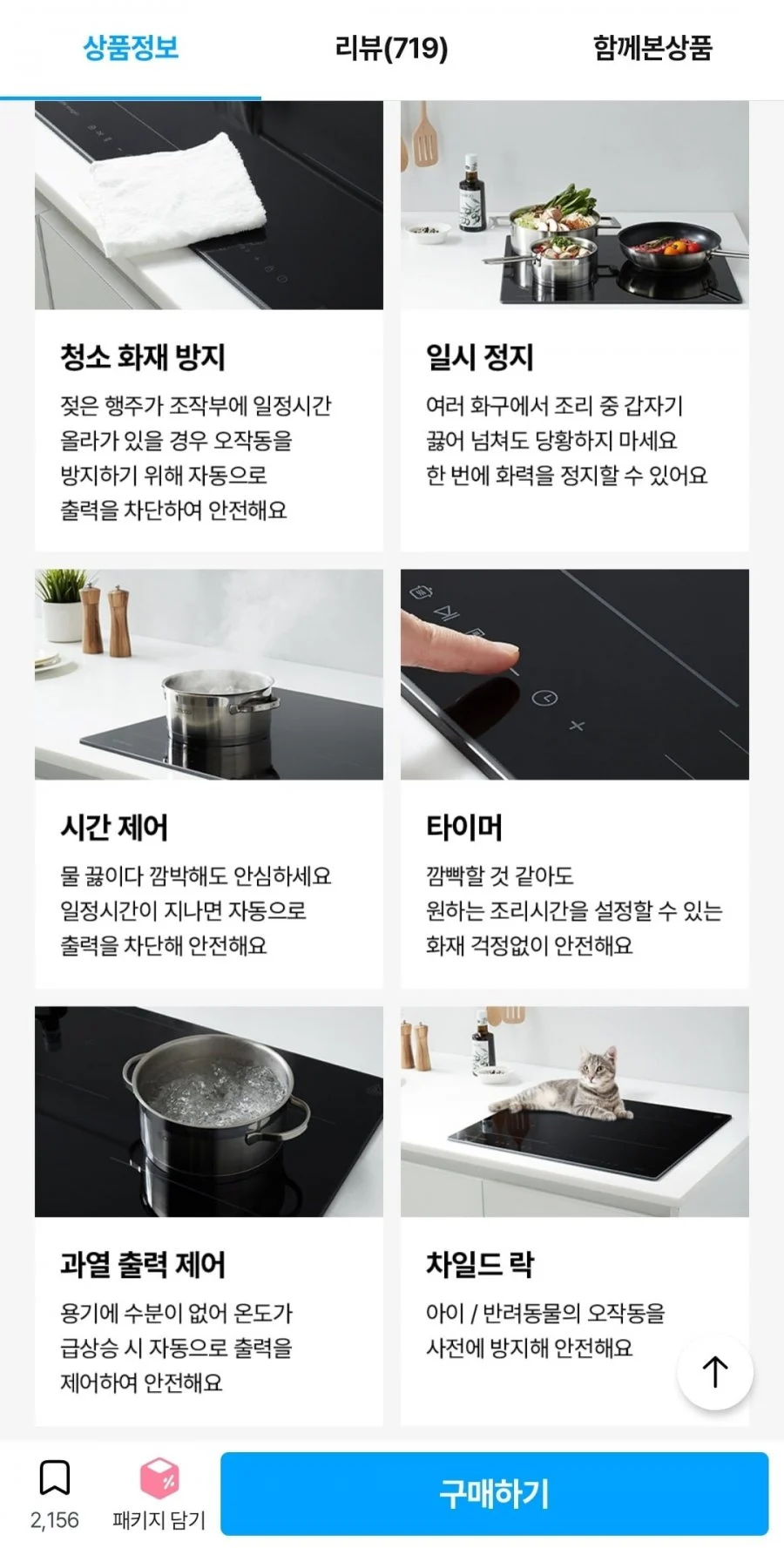 상품정보
리뷰(719)
함께본상품

청소 화재 방지
젖은 행주가 조작부에 일정시간 올라가 있을 경우 오작동을 방지하기 위해 자동으로 출력을 차단하여 안전해요

일시 정지
여러 화구에서 조리 중 갑자기 끓어 넘쳐도 당황하지 마세요 한 번에 화력을 정지할 수 있어요

시간 제어
물 끓이다 깜박해도 안심하세요 일정시간이 지나면 자동으로 출력을 차단해 안전해요

타이머
깜빡할 것 같아도 원하는 조리시간을 설정할 수 있는 화재 걱정없이 안전해요

과열 출력 제어
용기에 수분이 없어 온도가 급상승 시 자동으로 출력을 제어하여 안전해요

차일드 락
아이 / 반려동물의 오작동을 사전에 방지해 안전해요

2,156
패키지 담기
구매하기